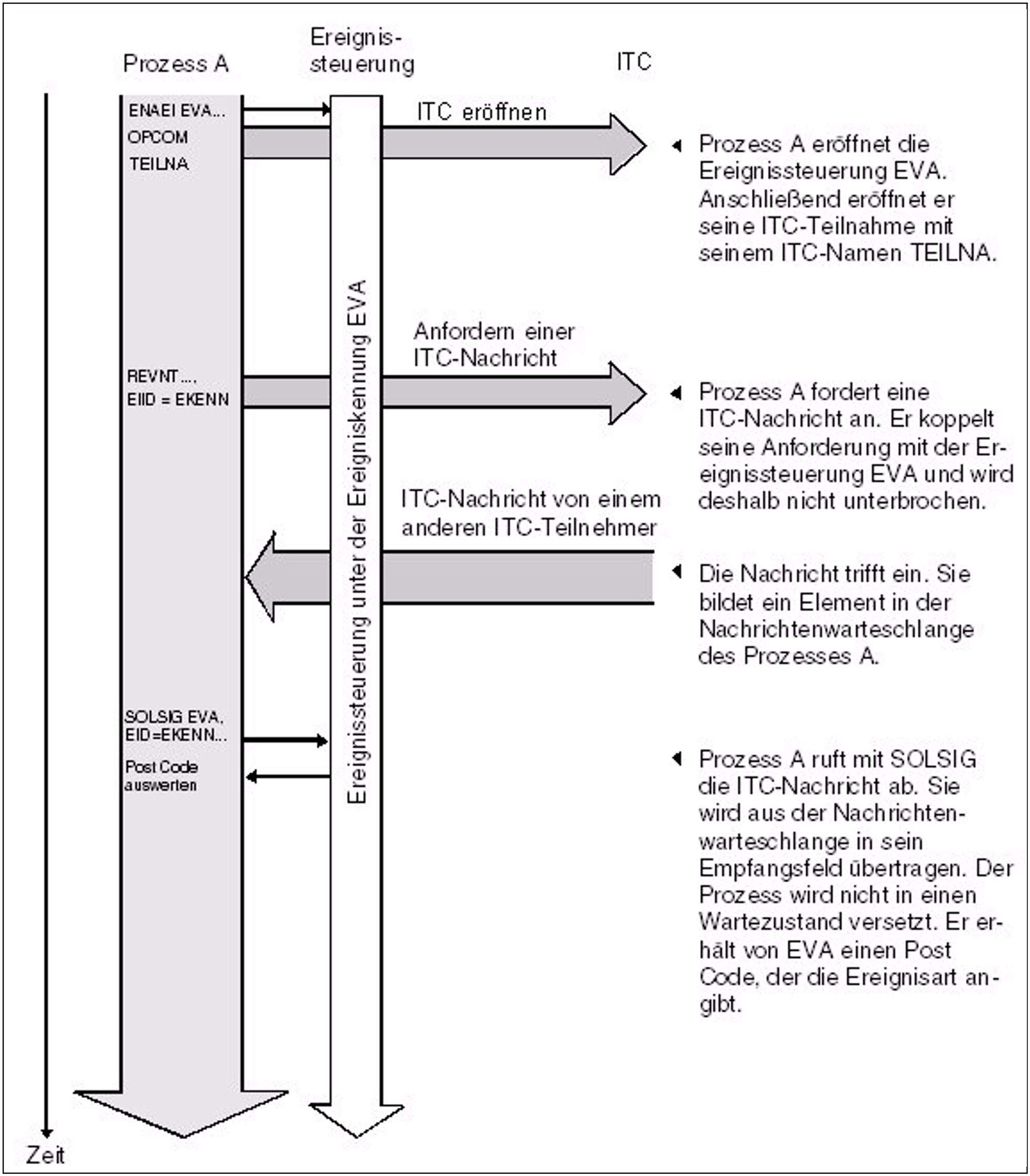 Prozess A

Ereignissteuerung

ITC

ENAEI EVA...

OPCOM

TEILNA

ITC eröffnen

Prozess A eröffnet die Ereignissteuerung EVA. Anschließend eröffnet er seine ITC-Teilnahme mit seinem ITC-Namen TEILNA.

Ereignissteuerung unter der Ereigniskennung EVA

Anfordern einer ITC-Nachricht

REVNT ..., EIID = EKENN

Prozess A fordert eine ITC-Nachricht an. Er koppelt seine Anforderung mit der Ereignissteuerung EVA und wird deshalb nicht unterbrochen.

ITC-Nachricht von einem anderen ITC-Teilnehmer

Die Nachricht trifft ein. Sie bildet ein Element in der Nachrichtenwarteschlange des Prozesses A.

SOLSIG EVA, EID=EKENN...

Post Code auswerten

Prozess A ruft mit SOLSIG die ITC-Nachricht ab. Sie wird aus der Nachrichtenwarteschlange in sein Empfangsfeld übertragen. Der Prozess wird nicht in einen Wartezustand versetzt. Er erhält von EVA einen Post Code, der die Ereignisart angibt.

Zeit