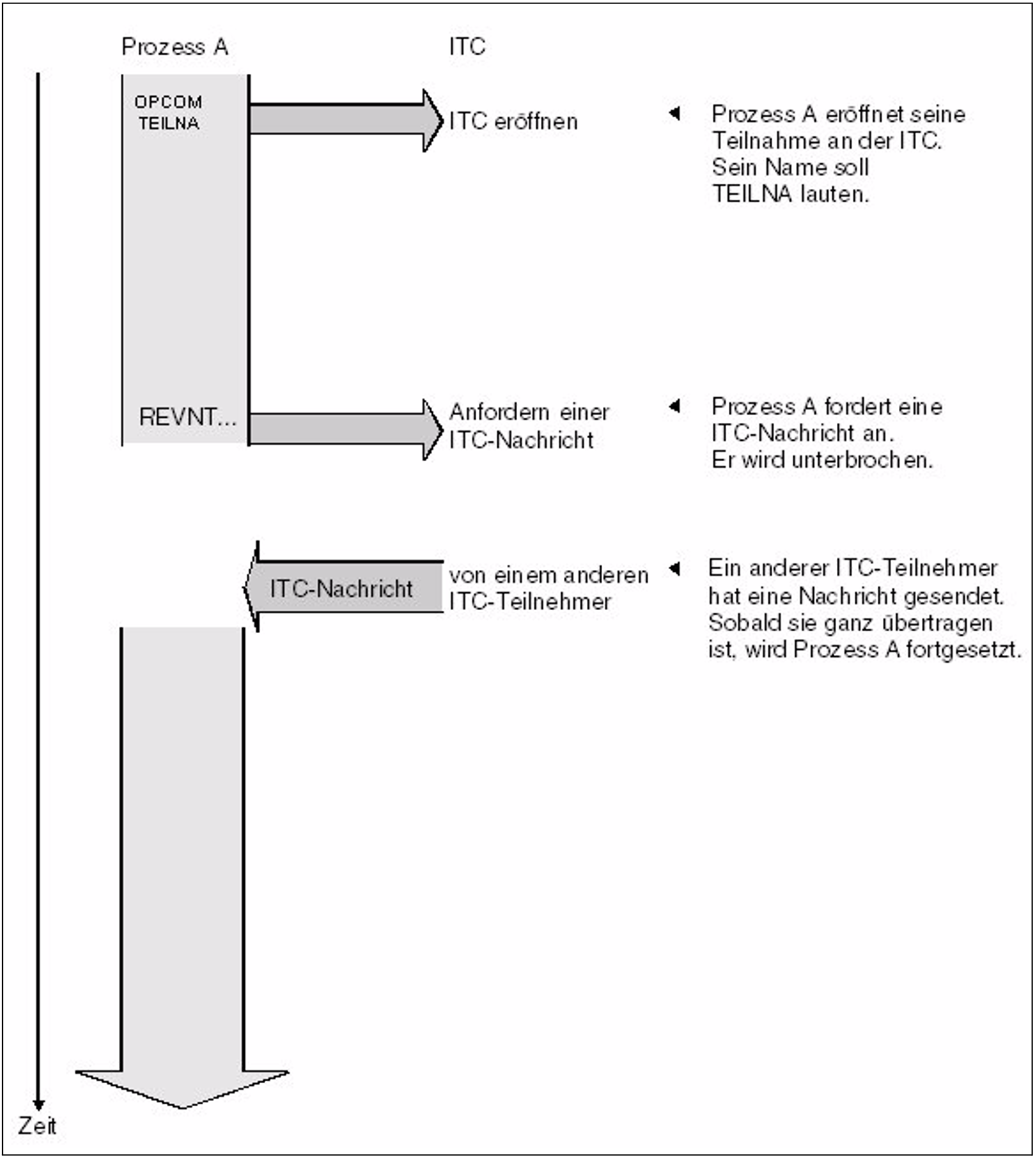 Prozess A

ITC

OPCOM TEILNA

ITC eröffnen

Prozess A eröffnet seine Teilnahme an der ITC. Sein Name soll TEILNA lauten.

REVNT...

Anfordern einer ITC-Nachricht

Prozess A fordert eine ITC-Nachricht an. Er wird unterbrochen.

ITC-Nachricht

von einem anderen ITC-Teilnehmer

Ein anderer ITC-Teilnehmer hat eine Nachricht gesendet. Sobald sie ganz übertragen ist, wird Prozess A fortgesetzt.

Zeit