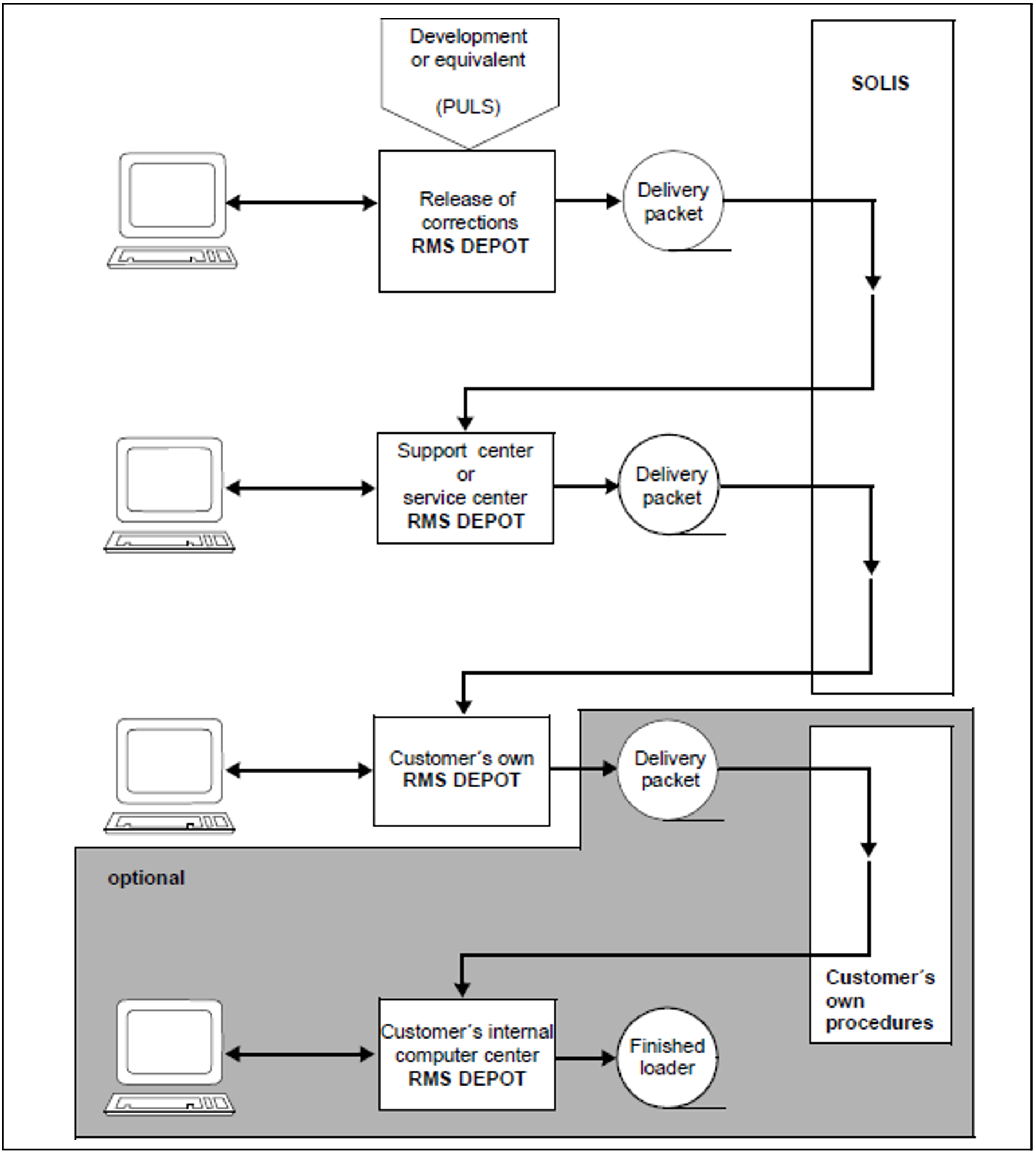 Development or equivalent

(PULS)

SOLIS

Release of corrections
RMS DEPOT

Delivery packet

Support center or service center
RMS DEPOT

Delivery packet

Customer´s own
RMS DEPOT

Delivery packet

optional

Customer´s own procedures

Customer´s internal computer center
RMS DEPOT

Finished loader